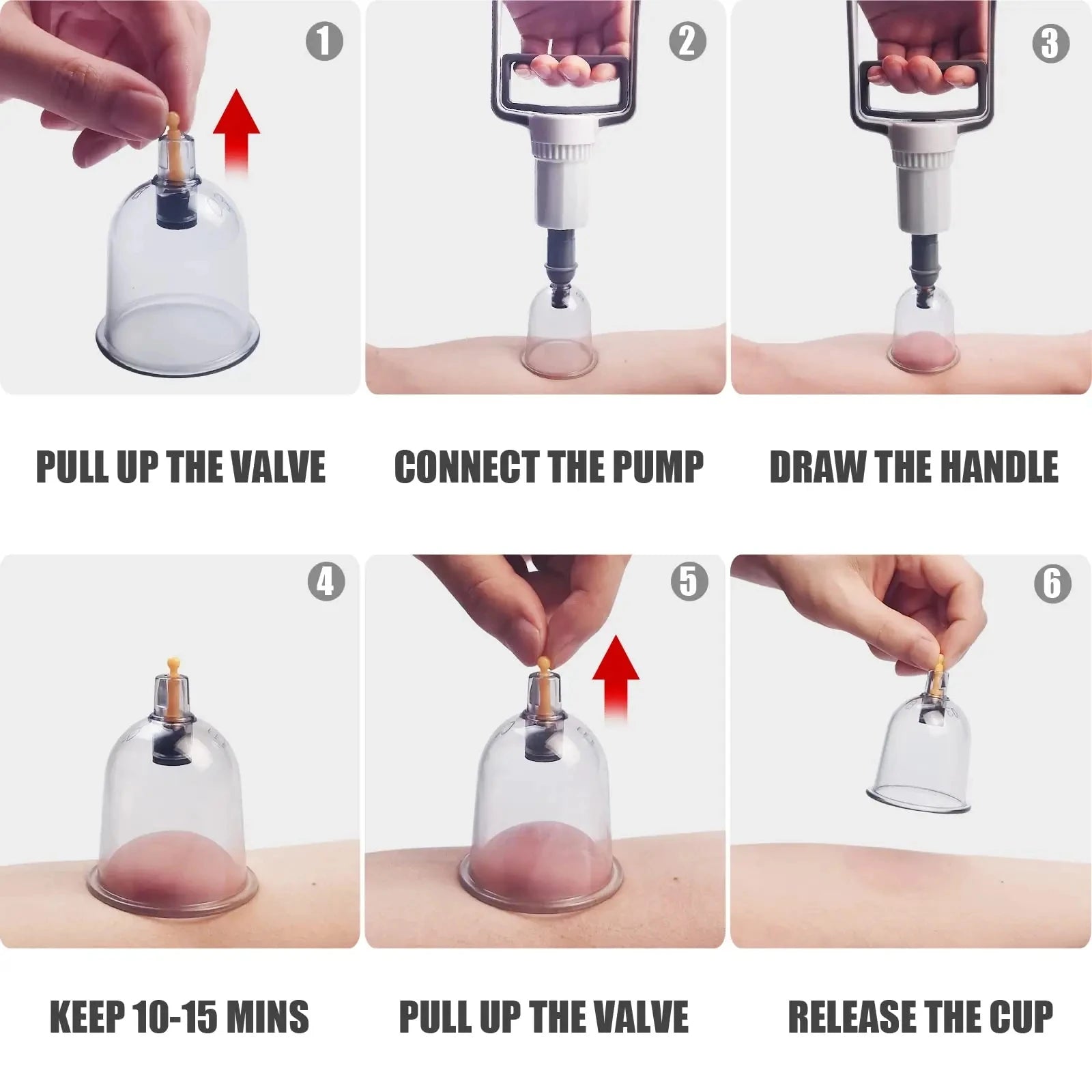 1
PULL UP THE VALVE

2
CONNECT THE PUMP

3
DRAW THE HANDLE

4
KEEP 10-15 MINS

5
PULL UP THE VALVE

6
RELEASE THE CUP